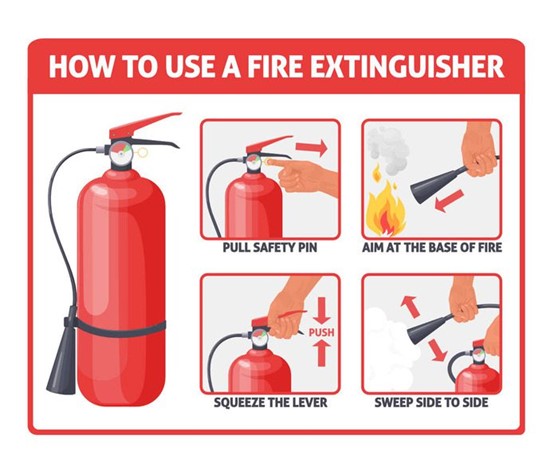 HOW TO USE A FIRE EXTINGUISHER

PULL SAFETY PIN

AIM AT THE BASE OF FIRE

PUSH

SQUEEZE THE LEVER

SWEEP SIDE TO SIDE